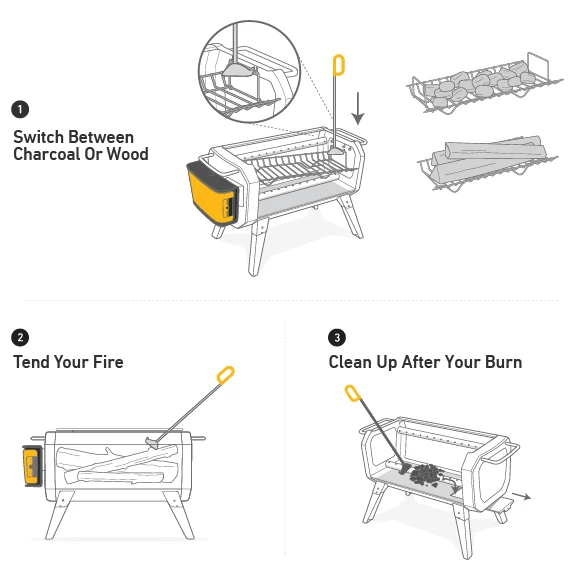 1
Switch Between Charcoal Or Wood

2
Tend Your Fire

3
Clean Up After Your Burn